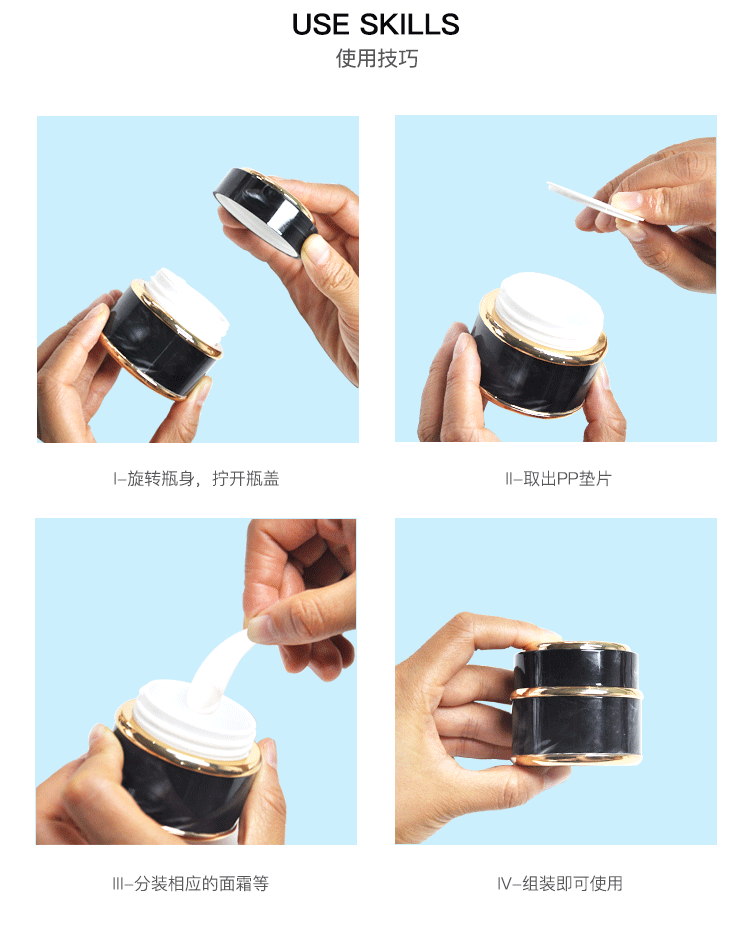 USE SKILLS
使用技巧

I–旋转瓶身，拧开瓶盖

II–取出PP垫片

III–分装相应的面霜等

IV–组装即可使用