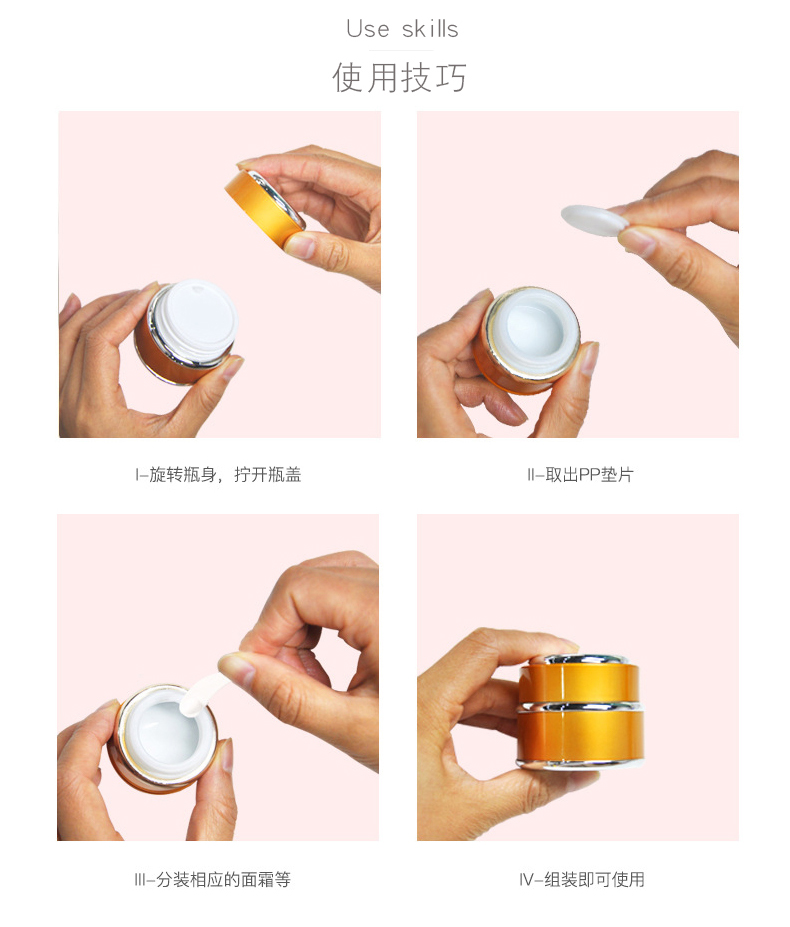 Use skills

使用技巧

I-旋转瓶身，拧开瓶盖

II-取出PP垫片

III-分装相应的面霜等

IV-组装即可使用